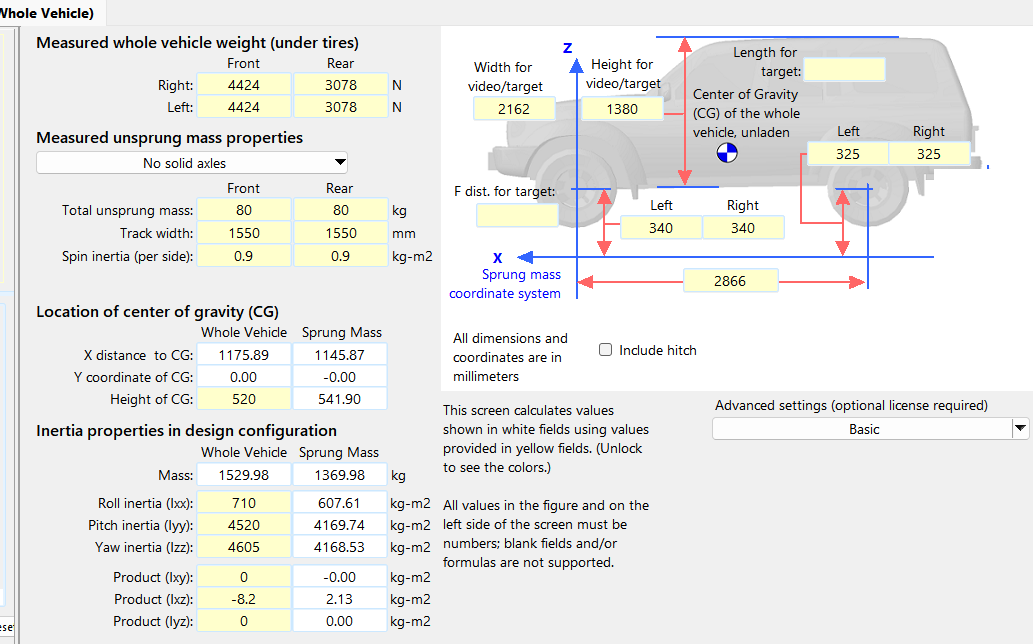 Whole Vehicle)

Measured whole vehicle weight (under tires)

| | Front | Rear | |
|---|---|---|---|
| Right: | 4424 | 3078 | N |
| Left: | 4424 | 3078 | N |

Measured unsprung mass properties

No solid axles

| | Front | Rear | |
|---|---|---|---|
| Total unsprung mass: | 80 | 80 | kg |
| Track width: | 1550 | 1550 | mm |
| Spin inertia (per side): | 0.9 | 0.9 | kg-m2 |

Location of center of gravity (CG)

| | Whole Vehicle | Sprung Mass |
|---|---|---|
| X distance to CG: | 1175.89 | 1145.87 |
| Y coordinate of CG: | 0.00 | -0.00 |
| Height of CG: | 520 | 541.90 |

Inertia properties in design configuration

| | Whole Vehicle | Sprung Mass | |
|---|---|---|---|
| Mass: | 1529.98 | 1369.98 | kg |
| Roll inertia (Ixx): | 710 | 607.61 | kg-m2 |
| Pitch inertia (Iyy): | 4520 | 4169.74 | kg-m2 |
| Yaw inertia (Izz): | 4605 | 4168.53 | kg-m2 |
| Product (Ixy): | 0 | -0.00 | kg-m2 |
| Product (Ixz): | -8.2 | 2.13 | kg-m2 |
| Product (Iyz): | 0 | 0.00 | kg-m2 |

Z

Width for video/target
2162

Height for video/target
1380

Length for target:

Center of Gravity (CG) of the whole vehicle, unladen

Left Right
325 325

F dist. for target:

Left Right
340 340

X

Sprung mass coordinate system

2866

All dimensions and coordinates are in millimeters

Include hitch

This screen calculates values shown in white fields using values provided in yellow fields. (Unlock to see the colors.)

All values in the figure and on the left side of the screen must be numbers; blank fields and/or formulas are not supported.

Advanced settings (optional license required)

Basic